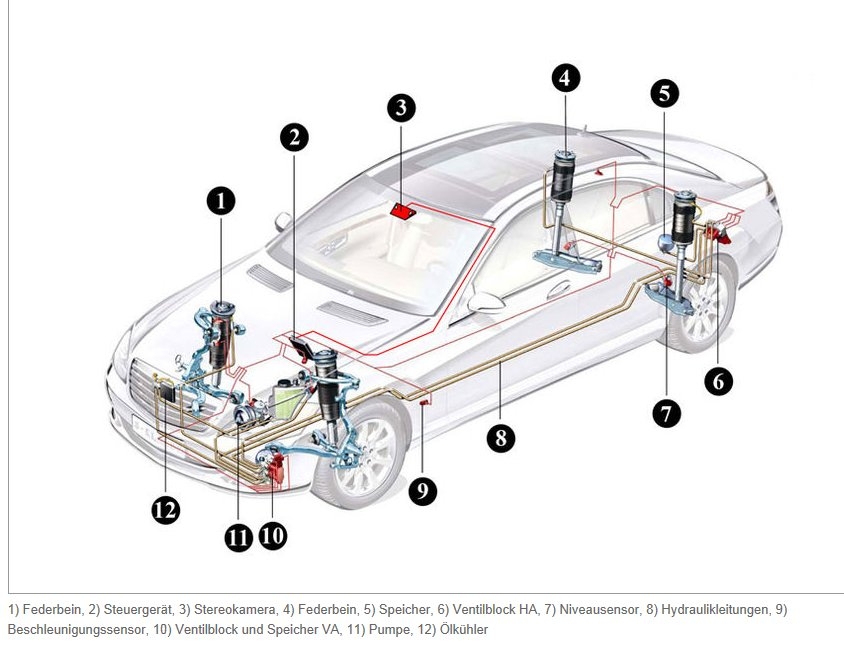 1
2
3
4
5
6
7
8
9
10
11
12

1) Federbein, 2) Steuergerät, 3) Stereokamera, 4) Federbein, 5) Speicher, 6) Ventilblock HA, 7) Niveausensor, 8) Hydraulikleitungen, 9) Beschleunigungssensor, 10) Ventilblock und Speicher VA, 11) Pumpe, 12) Ölkühler